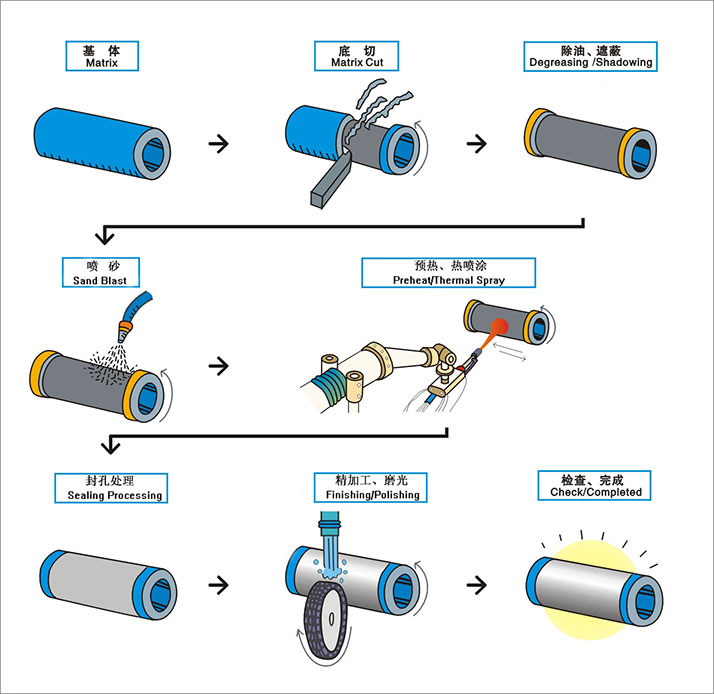 基 体
Matrix

底 切
Matrix Cut

除油、遮蔽
Degreasing /Shadowing

喷 砂
Sand Blast

预热、热喷涂
Preheat/Thermal Spray

封孔处理
Sealing Processing

精加工、磨光
Finishing/Polishing

检查、完成
Check/Completed